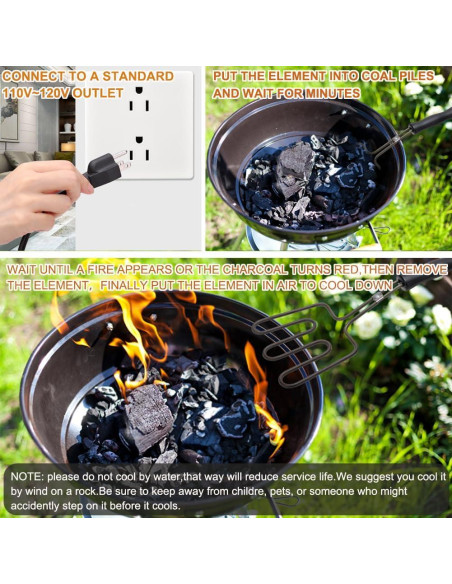 CONNECT TO A STANDARD 110V~120V OUTLET

PUT THE ELEMENT INTO COAL PILES AND WAIT FOR MINUTES

WAIT UNTIL A FIRE APPEARS OR THE CHARCOAL TURNS RED,THEN REMOVE THE ELEMENT, FINALLY PUT THE ELEMENT IN AIR TO COOL DOWN

NOTE: please do not cool by water,that way will reduce service life.We suggest you cool it by wind on a rock.Be sure to keep away from childre, pets, or someone who might accidently step on it before it cools.