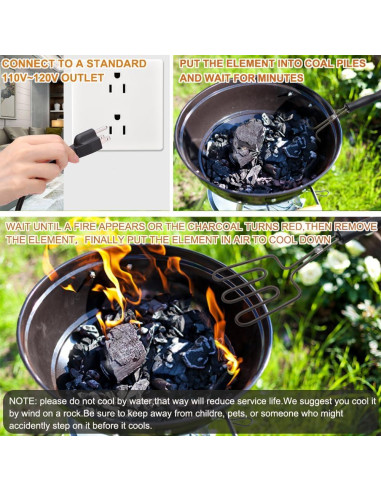 CONNECT TO A STANDARD 110V~120V OUTLET

PUT THE ELEMENT INTO COAL PILES AND WAIT FOR MINUTES

WAIT UNTIL A FIRE APPEARS OR THE CHARCOAL TURNS RED,THEN REMOVE THE ELEMENT, FINALLY PUT THE ELEMENT IN AIR TO COOL DOWN

NOTE: please do not cool by water,that way will reduce service life.We suggest you cool it by wind on a rock.Be sure to keep away from childre, pets, or someone who might accidently step on it before it cools.