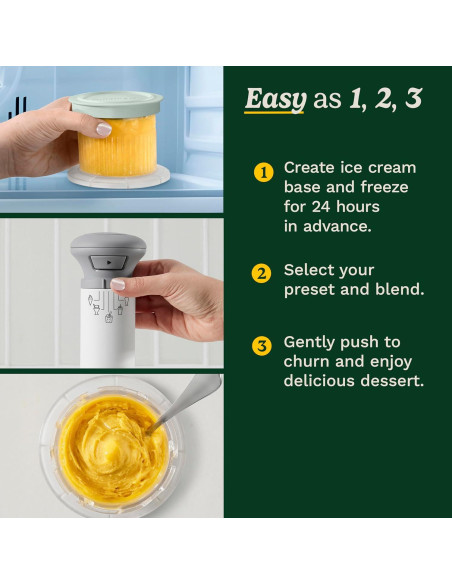 Easy as 1, 2, 3

1 Create ice cream base and freeze for 24 hours in advance.

2 Select your preset and blend.

3 Gently push to churn and enjoy delicious dessert.