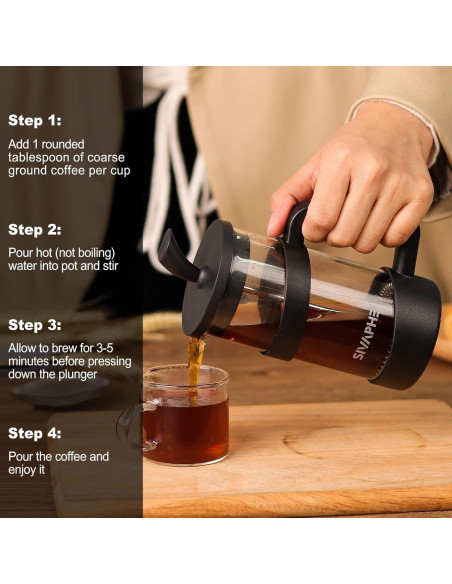 Step 1:

Add 1 rounded tablespoon of coarse ground coffee per cup

Step 2:

Pour hot (not boiling) water into pot and stir

Step 3:

Allow to brew for 3-5 minutes before pressing down the plunger

Step 4:

Pour the coffee and enjoy it

SIVAPHE