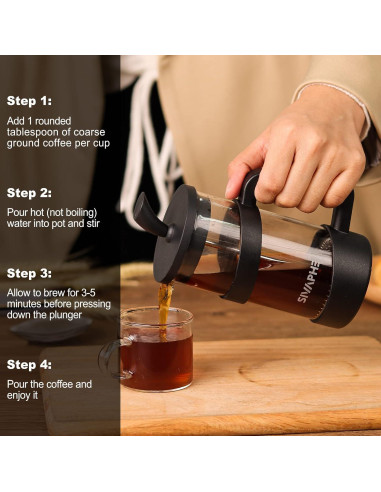 Step 1:

Add 1 rounded tablespoon of coarse ground coffee per cup

Step 2:

Pour hot (not boiling) water into pot and stir

Step 3:

Allow to brew for 3-5 minutes before pressing down the plunger

Step 4:

Pour the coffee and enjoy it

SIVAPHE