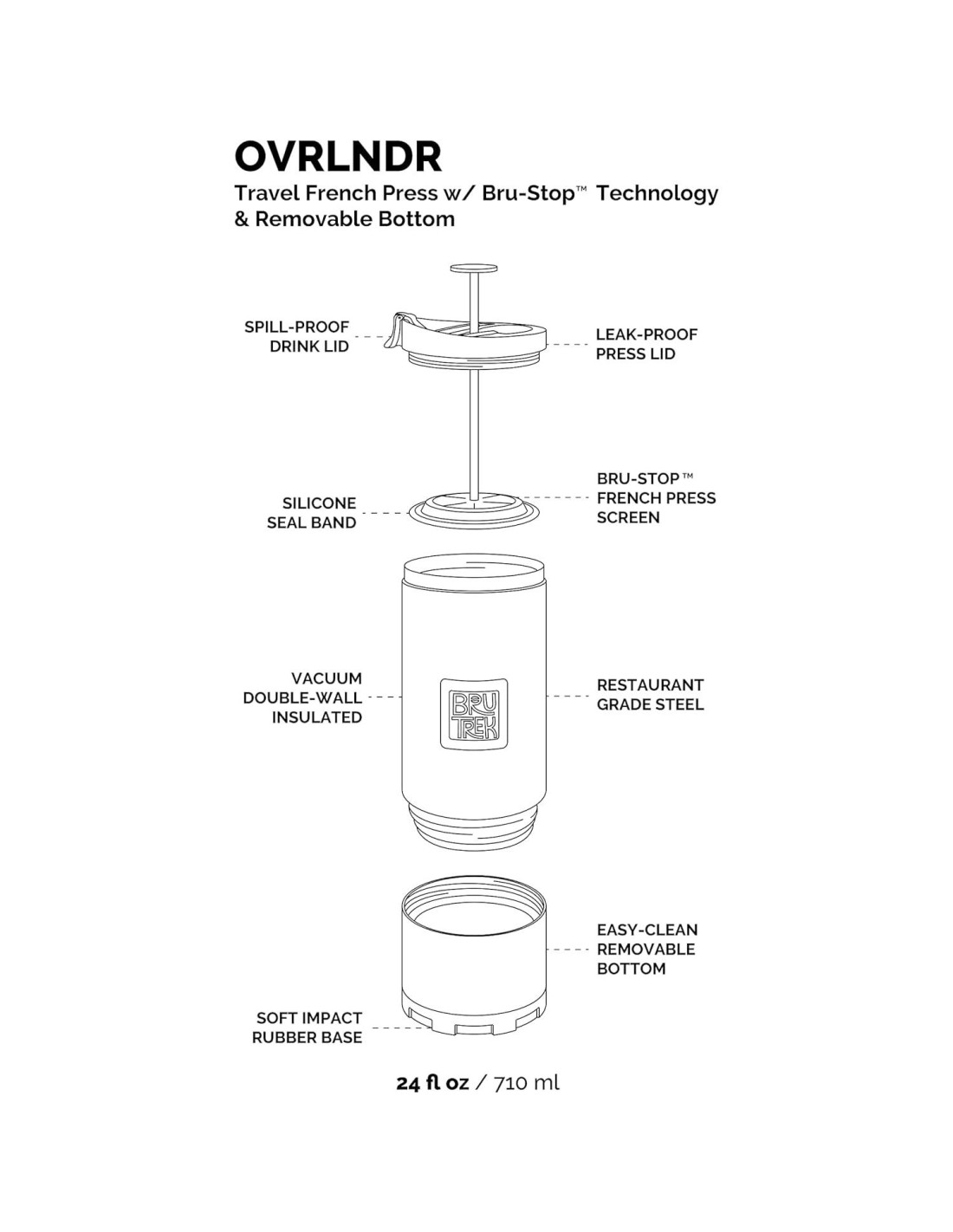 OVRLNDR

Travel French Press w/ Bru-Stop™ Technology & Removable Bottom

SPILL-PROOF DRINK LID

LEAK-PROOF PRESS LID

SILICONE SEAL BAND

BRU-STOP™ FRENCH PRESS SCREEN

VACUUM DOUBLE-WALL INSULATED

BRU TREK

RESTAURANT GRADE STEEL

EASY-CLEAN REMOVABLE BOTTOM

SOFT IMPACT RUBBER BASE

24 fl oz / 710 ml