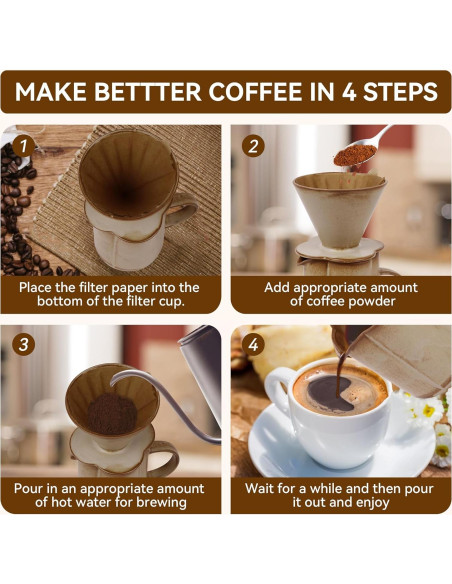 MAKE BETTTER COFFEE IN 4 STEPS

1

Place the filter paper into the bottom of the filter cup.

2

Add appropriate amount of coffee powder

3

Pour in an appropriate amount of hot water for brewing

4

Wait for a while and then pour it out and enjoy