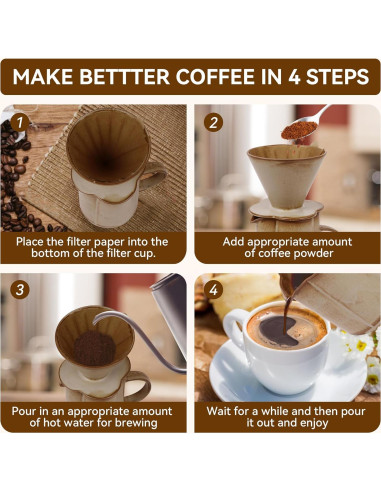 MAKE BETTTER COFFEE IN 4 STEPS

1

Place the filter paper into the bottom of the filter cup.

2

Add appropriate amount of coffee powder

3

Pour in an appropriate amount of hot water for brewing

4

Wait for a while and then pour it out and enjoy