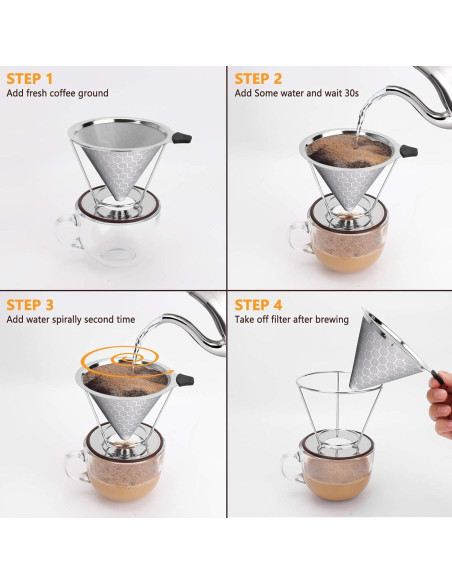 STEP 1
Add fresh coffee ground

STEP 2
Add Some water and wait 30s

STEP 3
Add water spirally second time

STEP 4
Take off filter after brewing