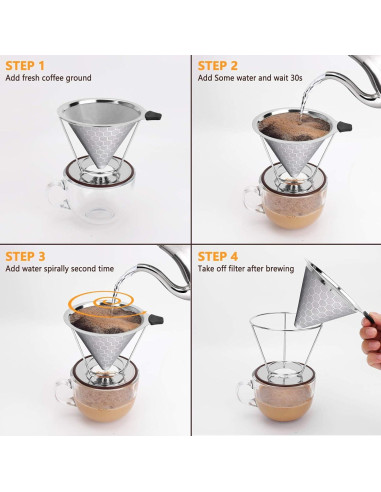 STEP 1
Add fresh coffee ground

STEP 2
Add Some water and wait 30s

STEP 3
Add water spirally second time

STEP 4
Take off filter after brewing