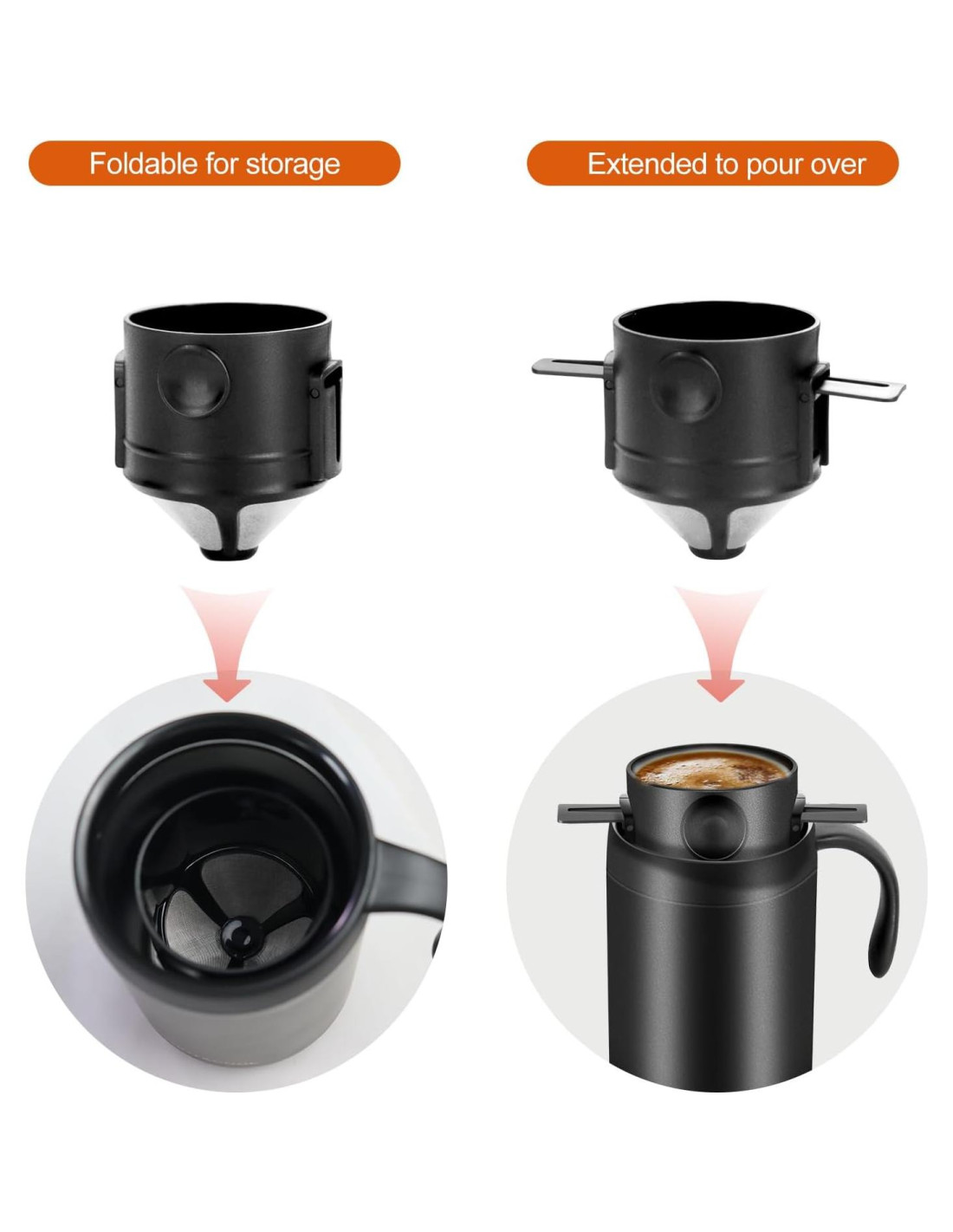 Foldable for storage

Extended to pour over