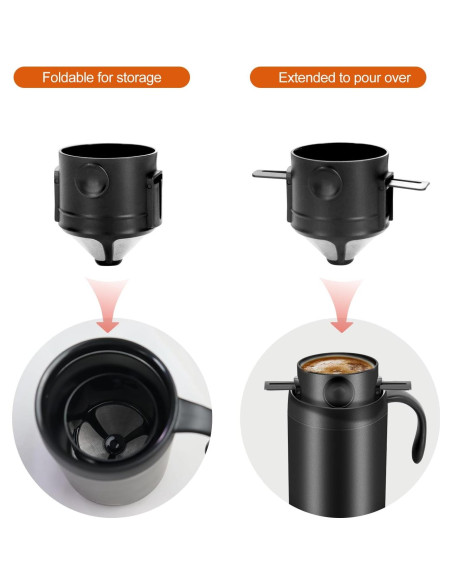 Foldable for storage

Extended to pour over