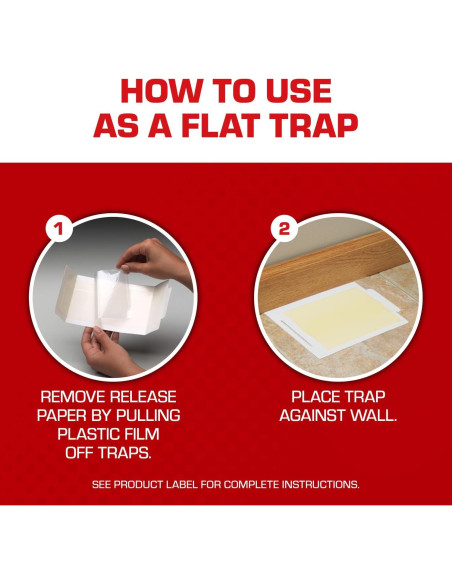 HOW TO USE
AS A FLAT TRAP

1

REMOVE RELEASE PAPER BY PULLING PLASTIC FILM OFF TRAPS.

2

PLACE TRAP AGAINST WALL.

SEE PRODUCT LABEL FOR COMPLETE INSTRUCTIONS.