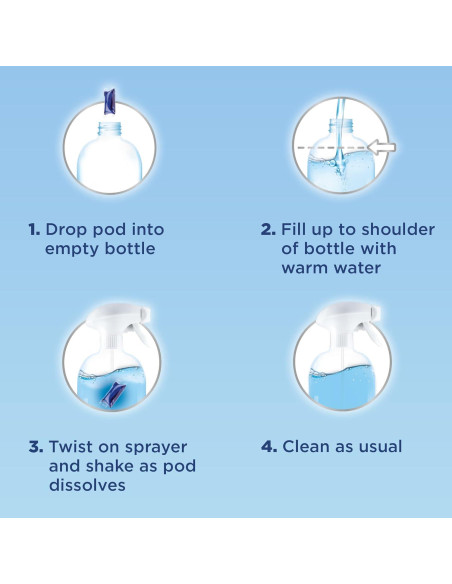 1. Drop pod into empty bottle

2. Fill up to shoulder of bottle with warm water

3. Twist on sprayer and shake as pod dissolves

4. Clean as usual