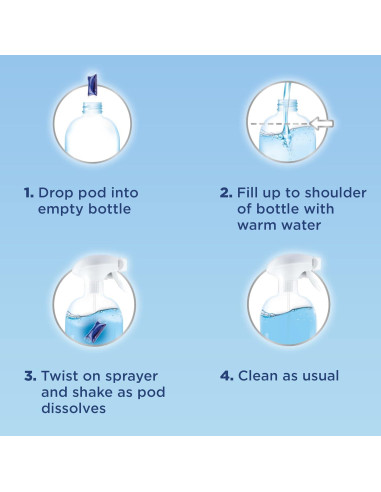 1. Drop pod into empty bottle

2. Fill up to shoulder of bottle with warm water

3. Twist on sprayer and shake as pod dissolves

4. Clean as usual