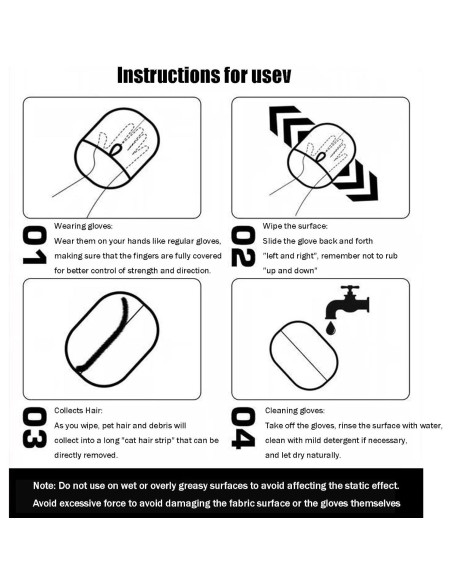 Instructions for usev

01
Wearing gloves:
Wear them on your hands like regular gloves, making sure that the fingers are fully covered for better control of strength and direction.

02
Wipe the surface:
Slide the glove back and forth "left and right", remember not to rub "up and down"

03
Collects Hair:
As you wipe, pet hair and debris will collect into a long "cat hair strip" that can be directly removed.

04
Cleaning gloves:
Take off the gloves, rinse the surface with water, clean with mild detergent if necessary, and let dry naturally.

Note: Do not use on wet or overly greasy surfaces to avoid affecting the static effect.
Avoid excessive force to avoid damaging the fabric surface or the gloves themselves