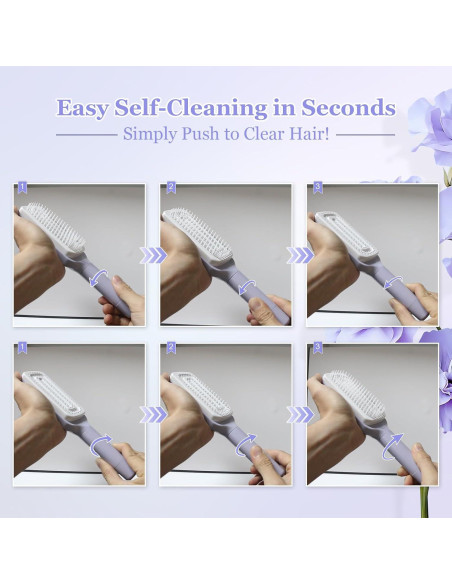 Easy Self-Cleaning in Seconds

Simply Push to Clear Hair!

1

2

3

1

2

3