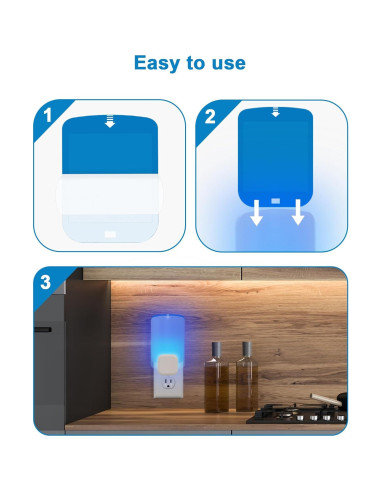 Easy to use

1

2

3