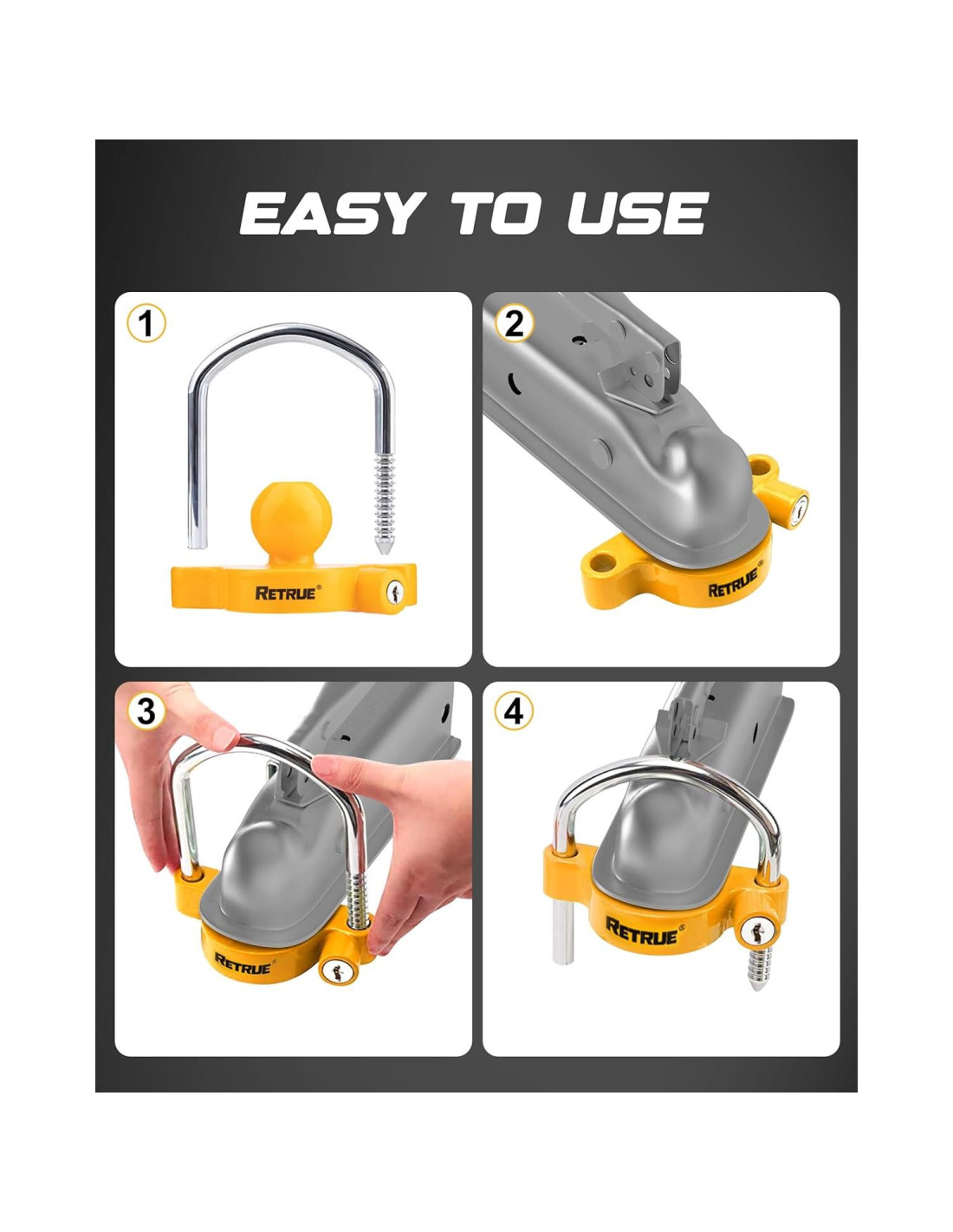 EASY TO USE

1

RETRUE®

2

RETRUE®

3

RETRUE®

4

RETRUE®