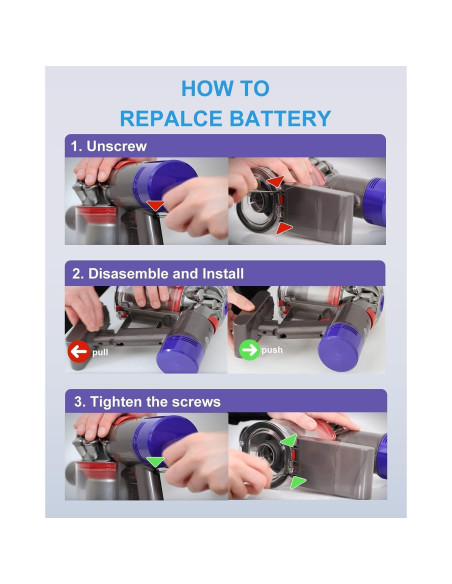 HOW TO
REPALCE BATTERY

1. Unscrew

2. Disasemble and Install

pull

push

3. Tighten the screws