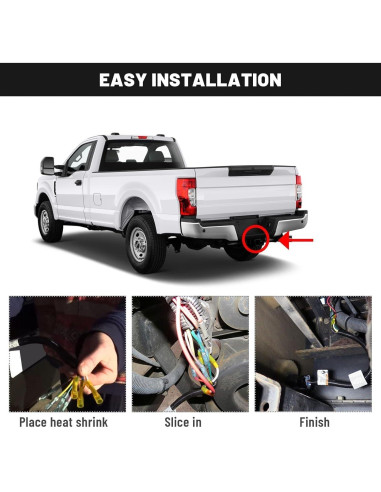 EASY INSTALLATION

Place heat shrink

Slice in

Finish