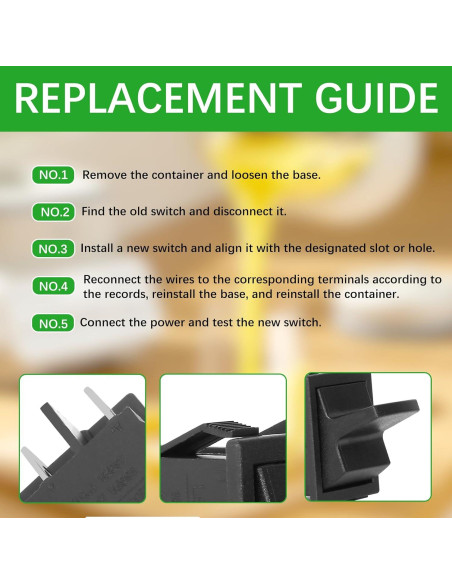 REPLACEMENT GUIDE

NO.1 Remove the container and loosen the base.

NO.2 Find the old switch and disconnect it.

NO.3 Install a new switch and align it with the designated slot or hole.

NO.4 Reconnect the wires to the corresponding terminals according to the records, reinstall the base, and reinstall the container.

NO.5 Connect the power and test the new switch.