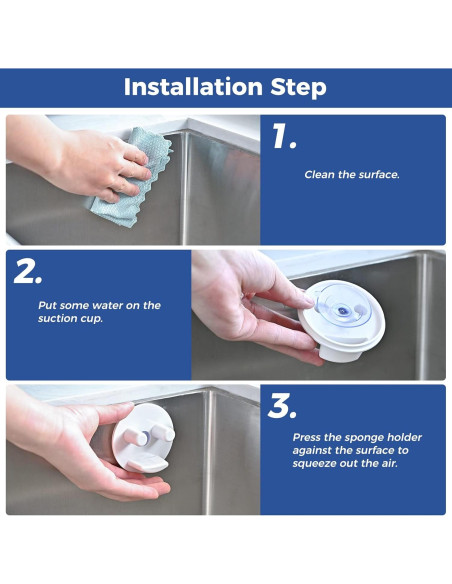 Installation Step

1.

Clean the surface.

2.

Put some water on the suction cup.

3.

Press the sponge holder against the surface to squeeze out the air.