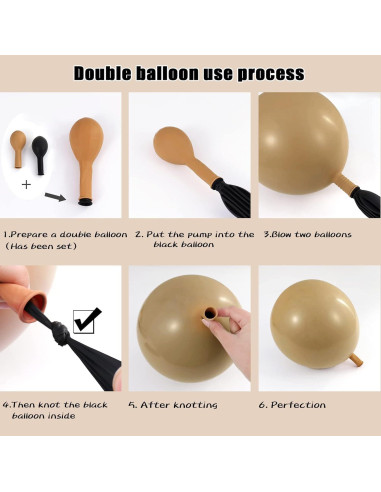 Double balloon use process

+

1.Prepare a double balloon (Has been set)

2. Put the pump into the black balloon

3.Blow two balloons

4.Then knot the black balloon inside

5. After knotting

6. Perfection