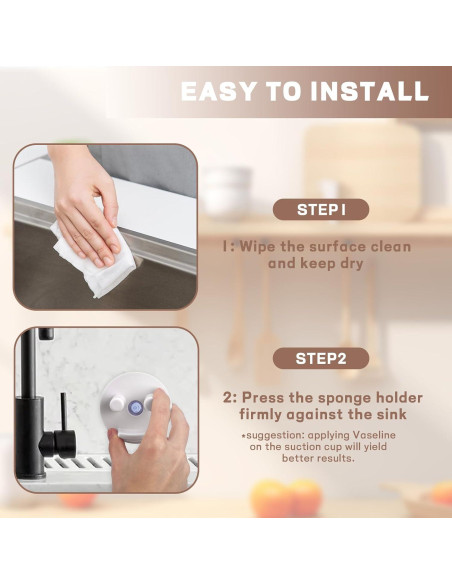 EASY TO INSTALL

STEP1

1: Wipe the surface clean and keep dry

STEP2

2: Press the sponge holder firmly against the sink

*suggestion: applying Vaseline on the suction cup will yield better results.