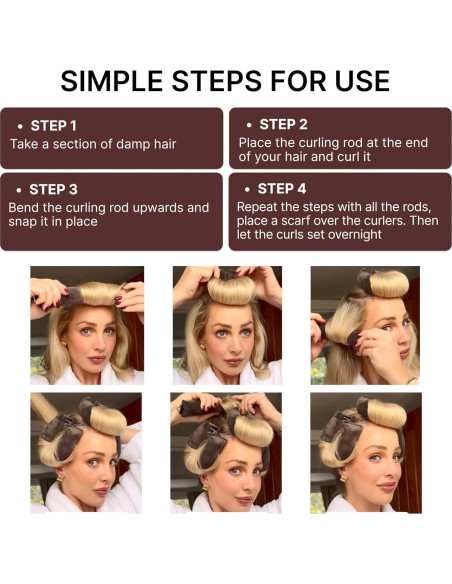 SIMPLE STEPS FOR USE

• STEP 1
Take a section of damp hair

• STEP 2
Place the curling rod at the end of your hair and curl it

• STEP 3
Bend the curling rod upwards and snap it in place

• STEP 4
Repeat the steps with all the rods, place a scarf over the curlers. Then let the curls set overnight