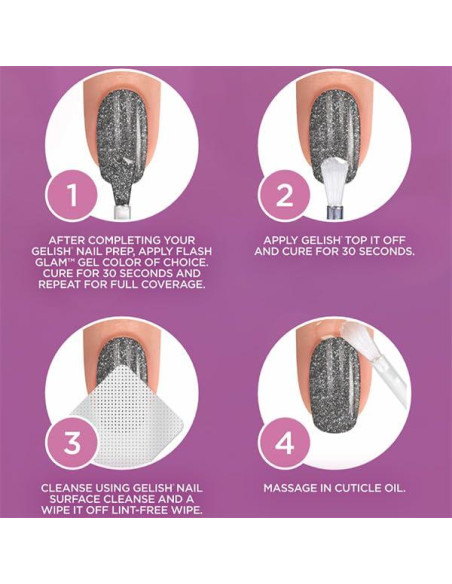 1

AFTER COMPLETING YOUR GELISH® NAIL PREP, APPLY FLASH GLAM™ GEL COLOR OF CHOICE. CURE FOR 30 SECONDS AND REPEAT FOR FULL COVERAGE.

2

APPLY GELISH® TOP IT OFF AND CURE FOR 30 SECONDS.

3

CLEANSE USING GELISH® NAIL SURFACE CLEANSE AND A WIPE IT OFF LINT-FREE WIPE.

4

MASSAGE IN CUTICLE OIL.