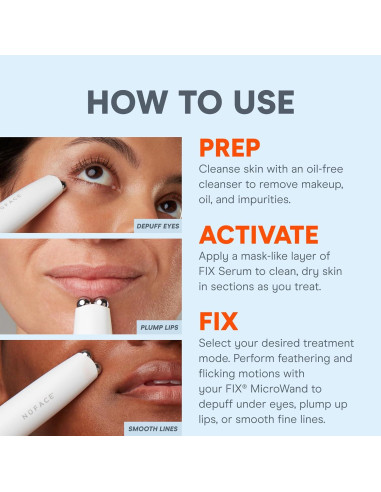 HOW TO USE

NUFACE

DEPUFF EYES

PLUMP LIPS

NUFACE

SMOOTH LINES

PREP
Cleanse skin with an oil-free cleanser to remove makeup, oil, and impurities.

ACTIVATE
Apply a mask-like layer of FIX Serum to clean, dry skin in sections as you treat.

FIX
Select your desired treatment mode. Perform feathering and flicking motions with your FIX® MicroWand to depuff under eyes, plump up lips, or smooth fine lines.