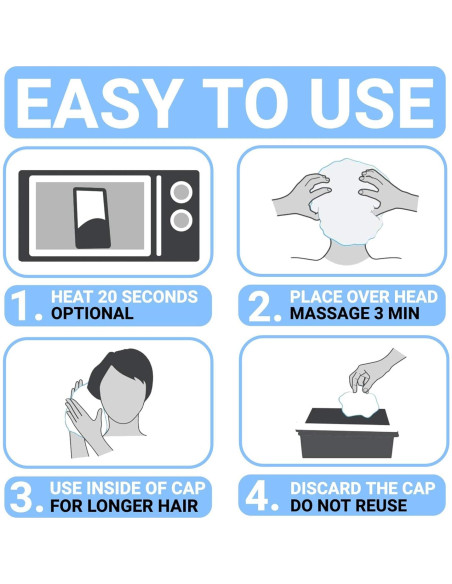 EASY TO USE

1. HEAT 20 SECONDS
OPTIONAL

2. PLACE OVER HEAD
MASSAGE 3 MIN

3. USE INSIDE OF CAP
FOR LONGER HAIR

4. DISCARD THE CAP
DO NOT REUSE