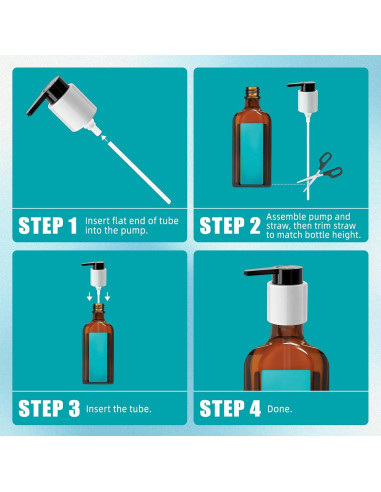 STEP 1 Insert flat end of tube into the pump.

STEP 2 Assemble pump and straw, then trim straw to match bottle height.

STEP 3 Insert the tube.

STEP 4 Done.