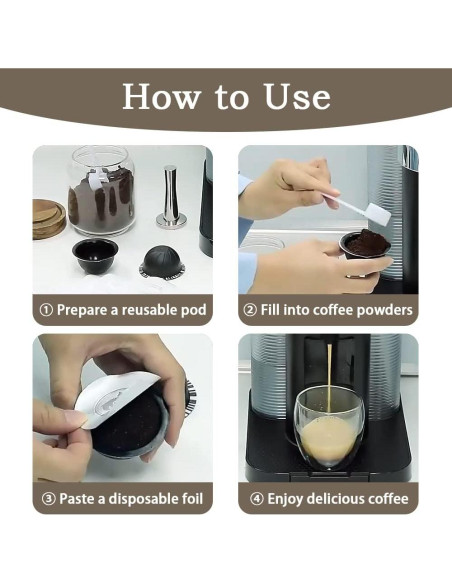 How to Use

① Prepare a reusable pod

② Fill into coffee powders

③ Paste a disposable foil

④ Enjoy delicious coffee