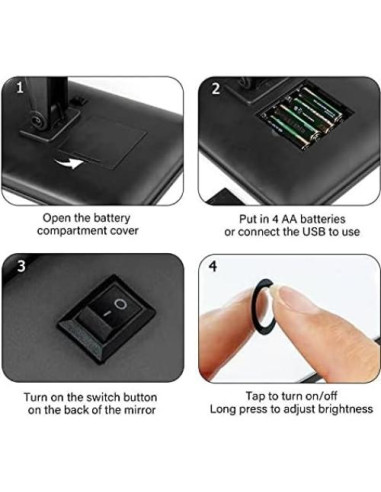 1

Open the battery compartment cover

2

Put in 4 AA batteries or connect the USB to use

3

Turn on the switch button on the back of the mirror

4

Tap to turn on/off
Long press to adjust brightness