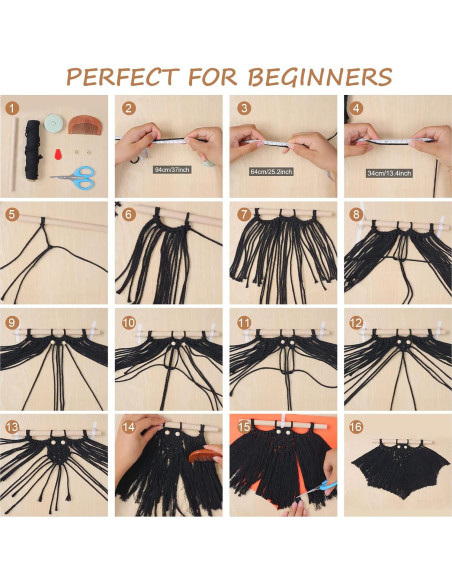 PERFECT FOR BEGINNERS

1

2
94cm/37inch

3
64cm/25.2inch

4
34cm/13.4inch

5

6

7

8

9

10

11

12

13

14

15

16