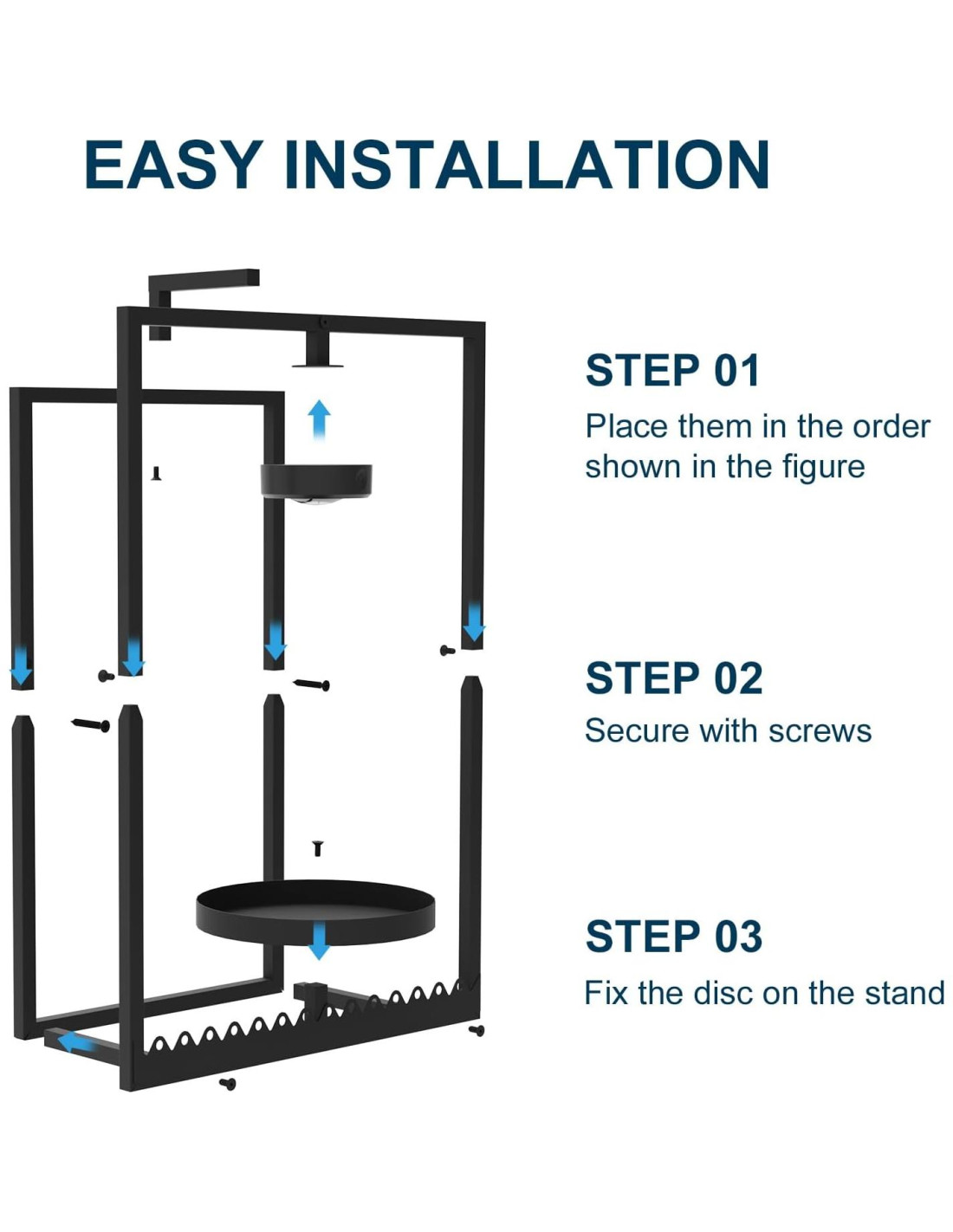 EASY INSTALLATION

STEP 01
Place them in the order shown in the figure

STEP 02
Secure with screws

STEP 03
Fix the disc on the stand