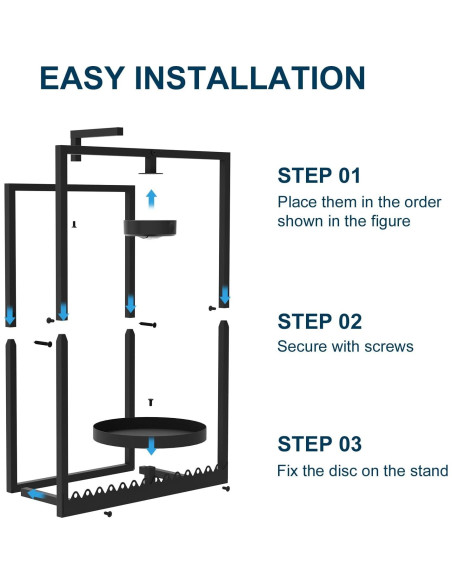 EASY INSTALLATION

STEP 01
Place them in the order shown in the figure

STEP 02
Secure with screws

STEP 03
Fix the disc on the stand