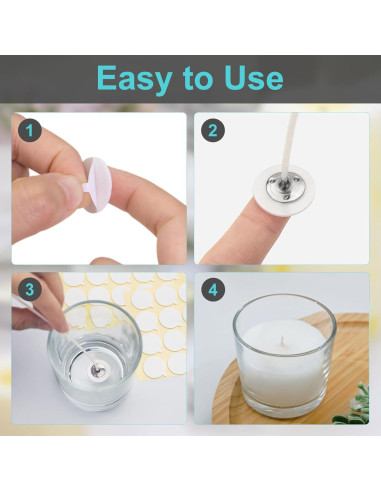 Easy to Use

1

2

3

4