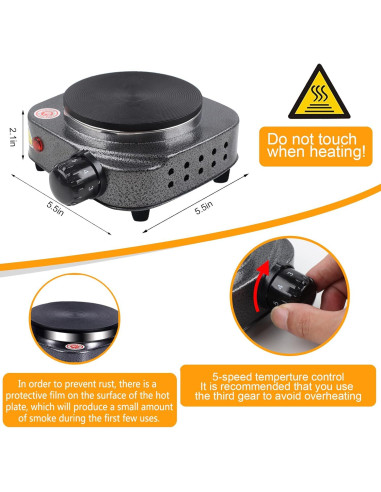 2.1in

5.5in

5.5in

4

3

Do not touch when heating!

3

4

5

In order to prevent rust, there is a protective film on the surface of the hot plate, which will produce a small amount of smoke during the first few uses.

5-speed temperture control
It is recommended that you use the third gear to avoid overheating