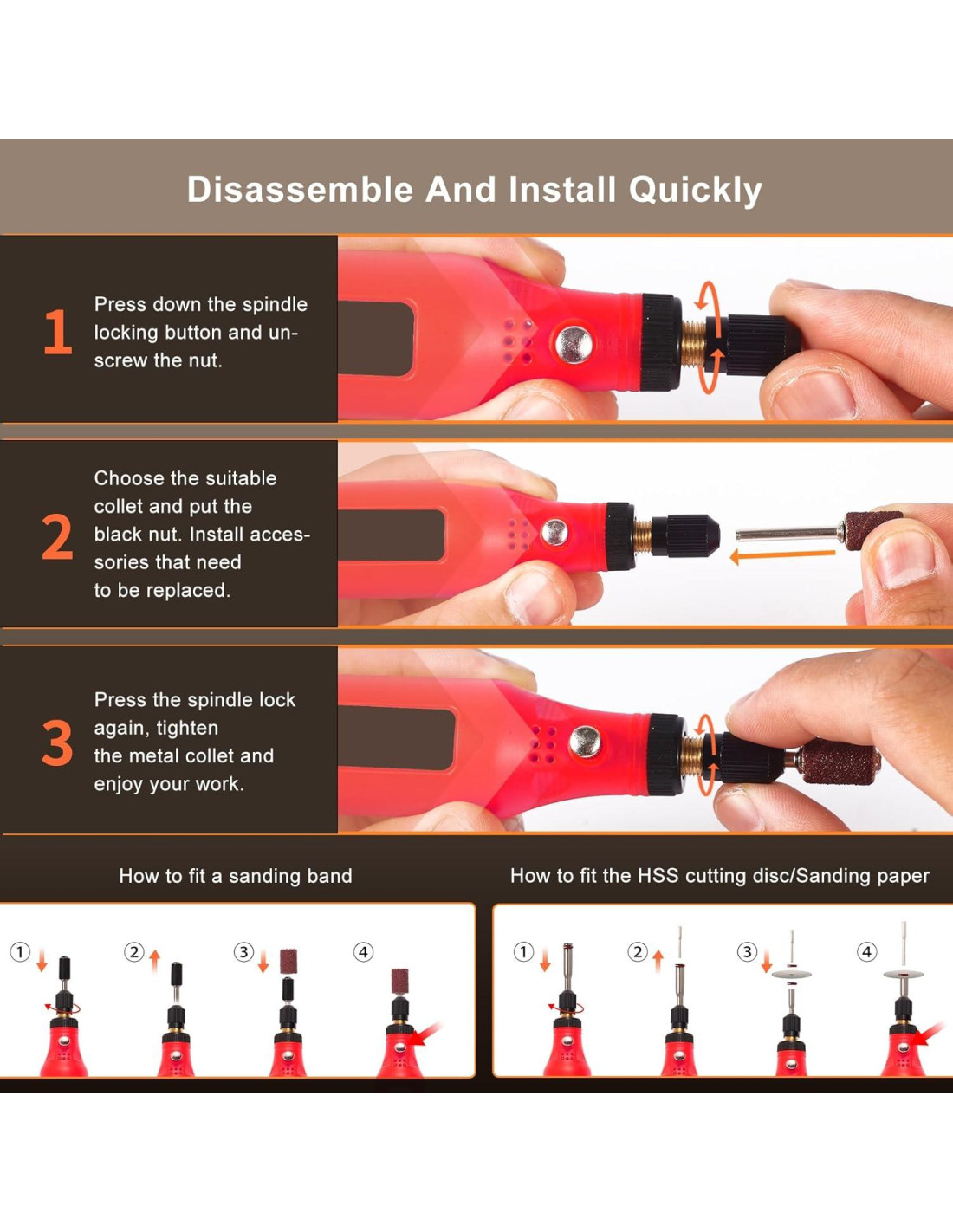 Disassemble And Install Quickly

1 Press down the spindle locking button and unscrew the nut.

2 Choose the suitable collet and put the black nut. Install accessories that need to be replaced.

3 Press the spindle lock again, tighten the metal collet and enjoy your work.

How to fit a sanding band

① ② ③ ④

How to fit the HSS cutting disc/Sanding paper

① ② ③ ④