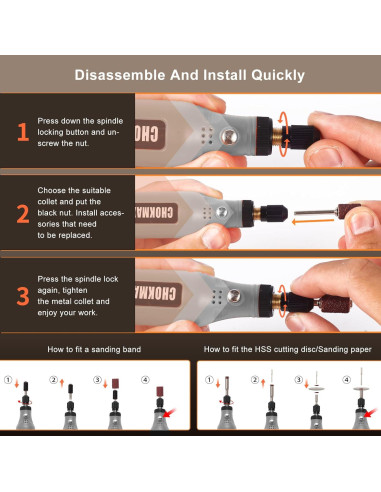 Disassemble And Install Quickly

1

Press down the spindle locking button and unscrew the nut.

CHO

2

Choose the suitable collet and put the black nut. Install accessories that need to be replaced.

CHOKMA

3

Press the spindle lock again, tighten the metal collet and enjoy your work.

CHOKMA

How to fit a sanding band

①

②

③

④

How to fit the HSS cutting disc/Sanding paper

①

②

③

④