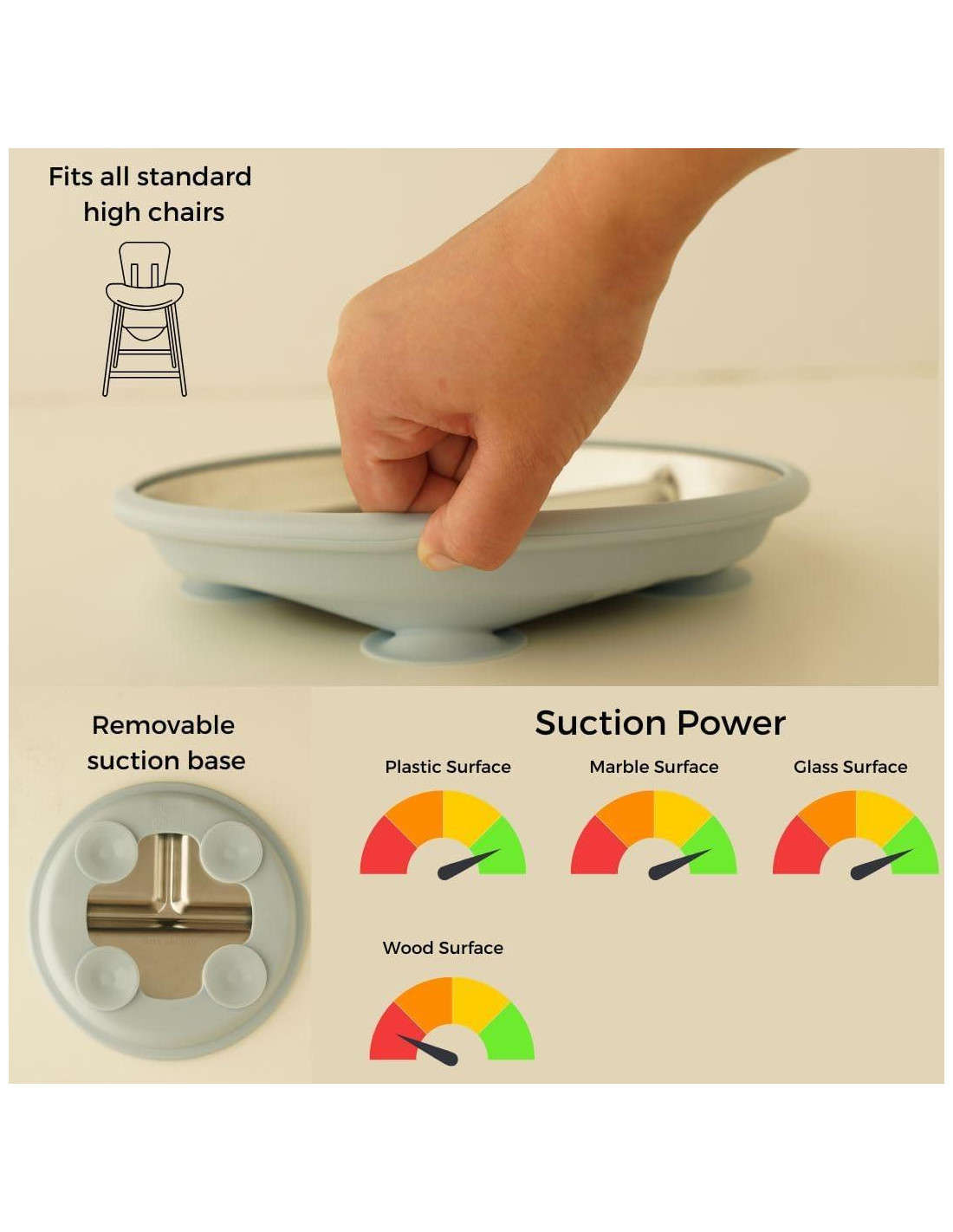 Fits all standard high chairs

Removable suction base

Suction Power

Plastic Surface

Marble Surface

Glass Surface

Wood Surface