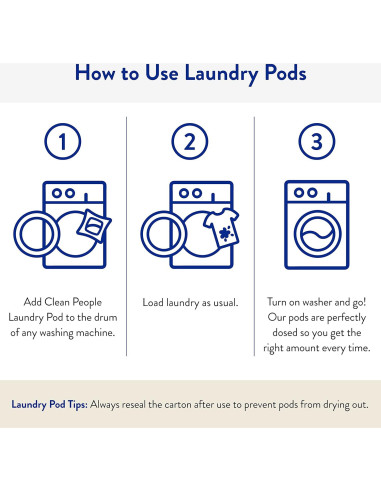 How to Use Laundry Pods

1

Add Clean People Laundry Pod to the drum of any washing machine.

2

Load laundry as usual.

3

Turn on washer and go! Our pods are perfectly dosed so you get the right amount every time.

Laundry Pod Tips: Always reseal the carton after use to prevent pods from drying out.