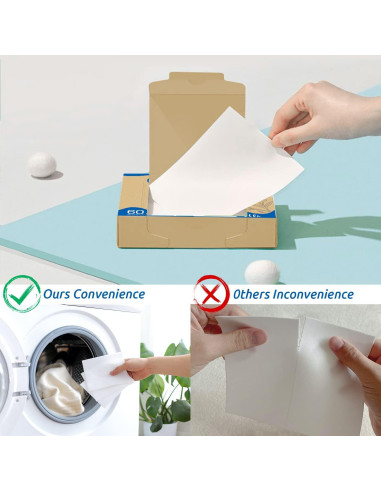 60

Ours Convenience

Others Inconvenience