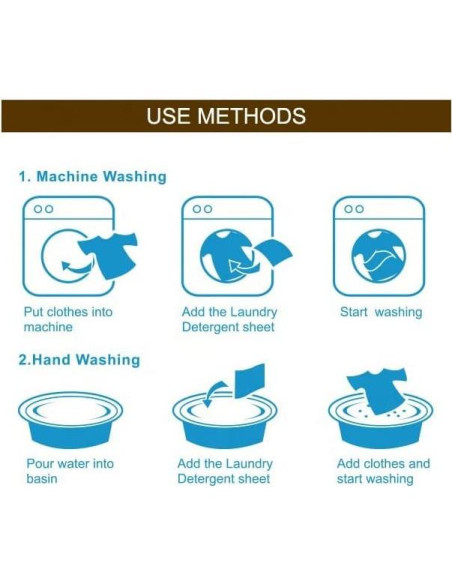 USE METHODS

1. Machine Washing

Put clothes into machine

Add the Laundry Detergent sheet

Start washing

2.Hand Washing

Pour water into basin

Add the Laundry Detergent sheet

Add clothes and start washing