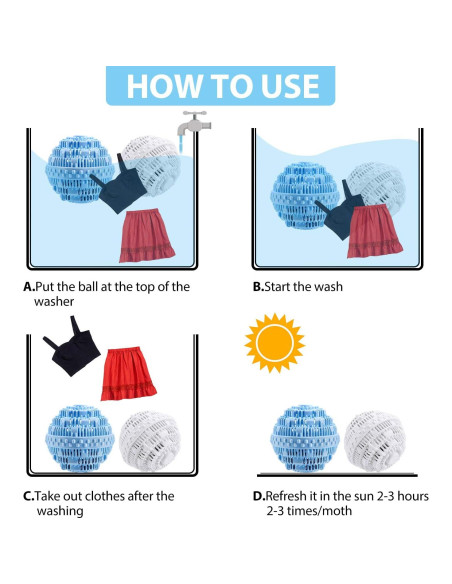 HOW TO USE

A.Put the ball at the top of the washer

B.Start the wash

C.Take out clothes after the washing

D.Refresh it in the sun 2-3 hours 2-3 times/moth