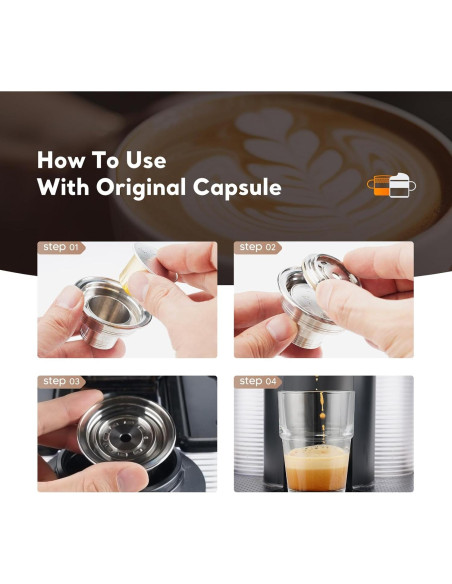 How To Use
With Original Capsule

step 01

step 02

step 03

step 04