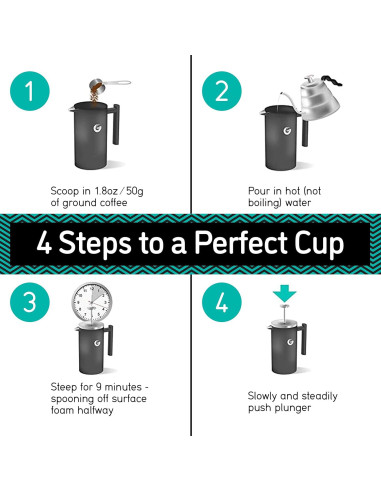 1

Scoop in 1.8oz / 50g of ground coffee

2

Pour in hot (not boiling) water

4 Steps to a Perfect Cup

3

Steep for 9 minutes - spooning off surface foam halfway

4

Slowly and steadily push plunger