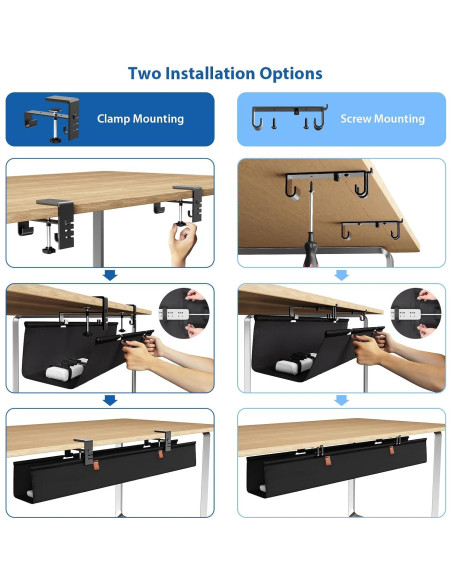 Two Installation Options

Clamp Mounting

Screw Mounting