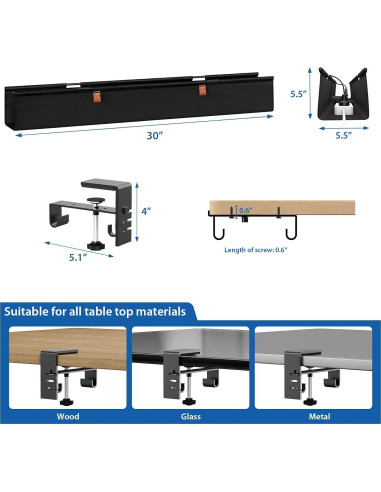 30"

5.5"

5.5"

4"

5.1"

0.6"

Length of screw: 0.6"

Suitable for all table top materials

Wood

Glass

Metal