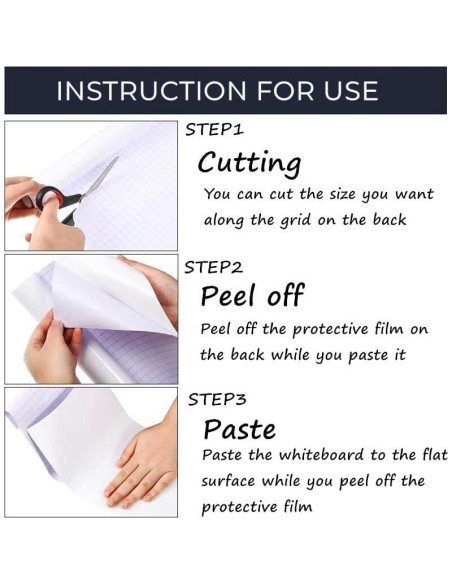 INSTRUCTION FOR USE

STEP1

Cutting

You can cut the size you want along the grid on the back

STEP2

Peel off

Peel off the protective film on the back while you paste it

STEP3

Paste

Paste the whiteboard to the flat surface while you peel off the protective film