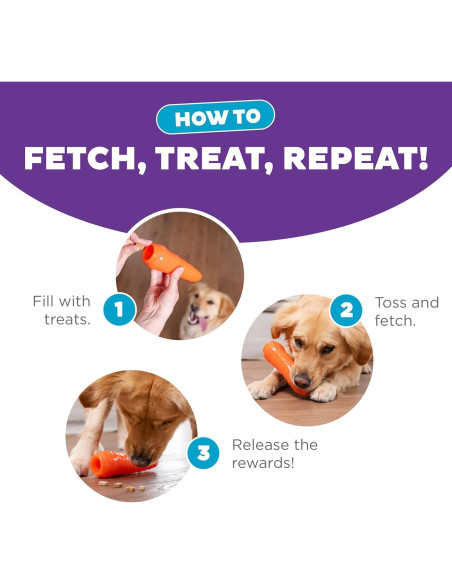 HOW TO

FETCH, TREAT, REPEAT!

Fill with treats.

1

2

Toss and fetch.

3

Release the rewards!